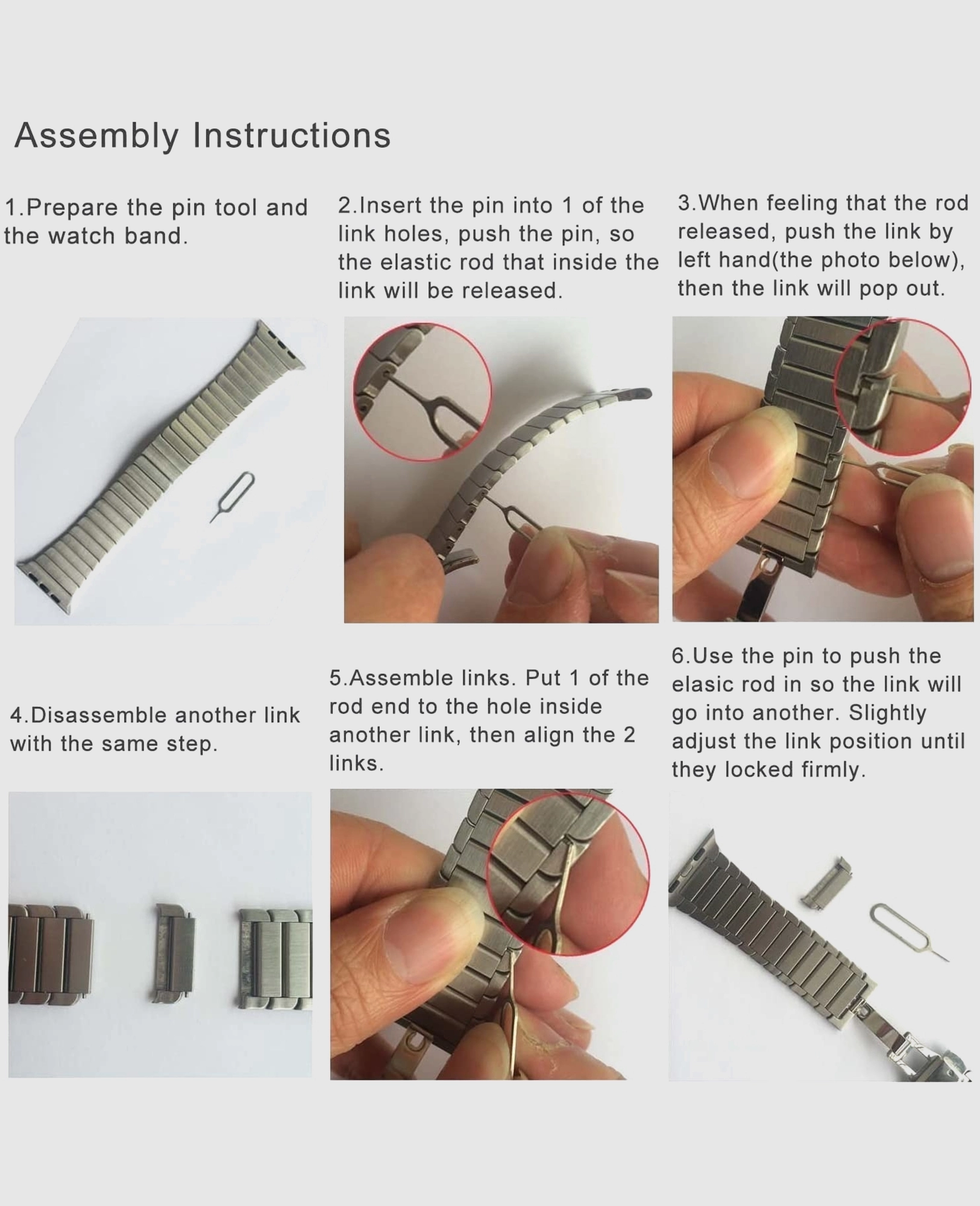 Assembly Instructions

1.Prepare the pin tool and the watch band.

2.Insert the pin into 1 of the link holes, push the pin, so the elastic rod that inside the link will be released.

3.When feeling that the rod released, push the link by left hand(the photo below), then the link will pop out.

4.Disassemble another link with the same step.

5.Assemble links. Put 1 of the rod end to the hole inside another link, then align the 2 links.

6.Use the pin to push the elasic rod in so the link will go into another. Slightly adjust the link position until they locked firmly.